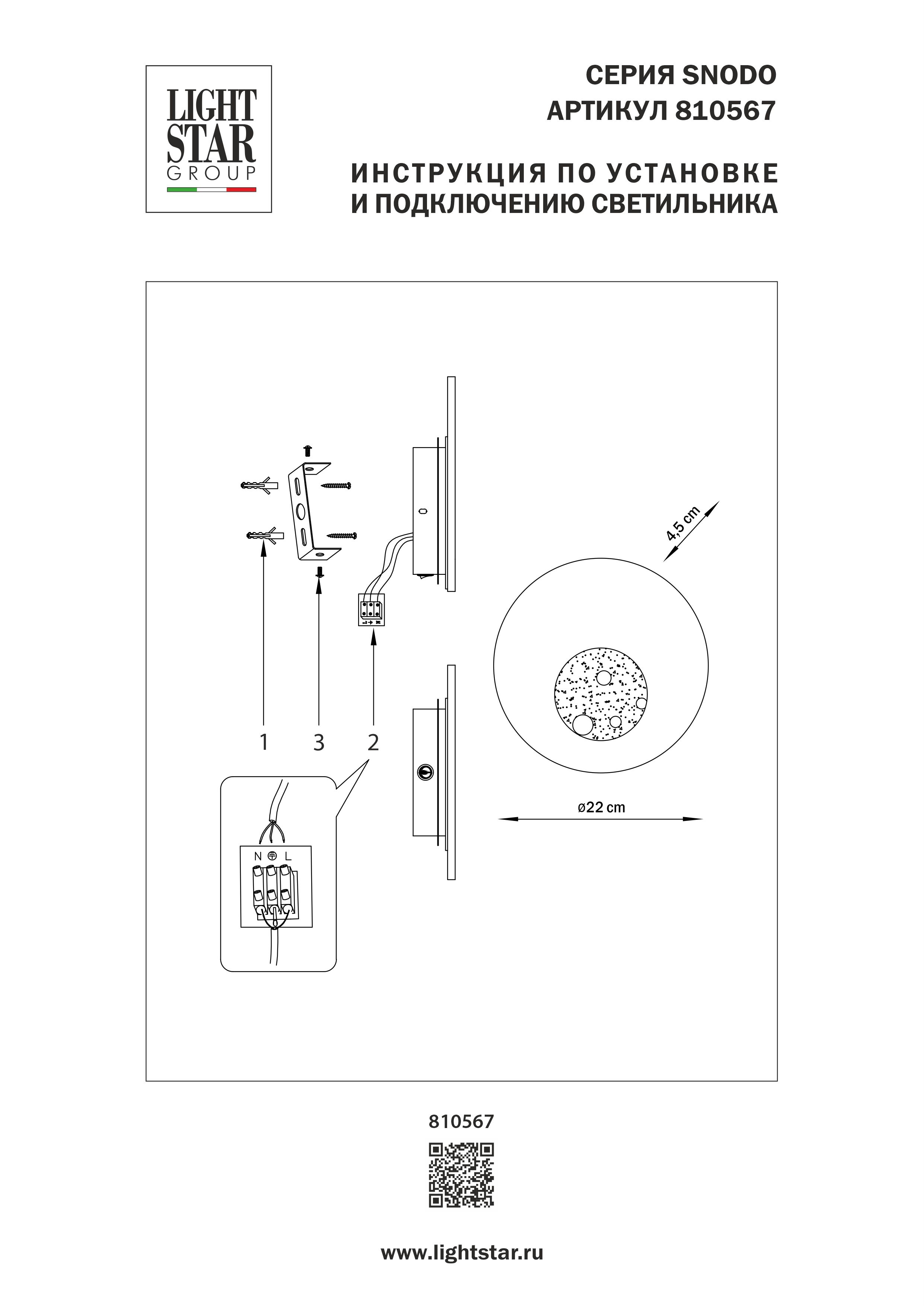 LIGHT
STAR
GROUP

СЕРИЯ SNODO
АРТИКУЛ 810567

ИНСТРУКЦИЯ ПО УСТАНОВКЕ
И ПОДКЛЮЧЕНИЮ СВЕТИЛЬНИКА

4,5 cm

1 3 2

N L

ø22 cm

810567

www.lightstar.ru