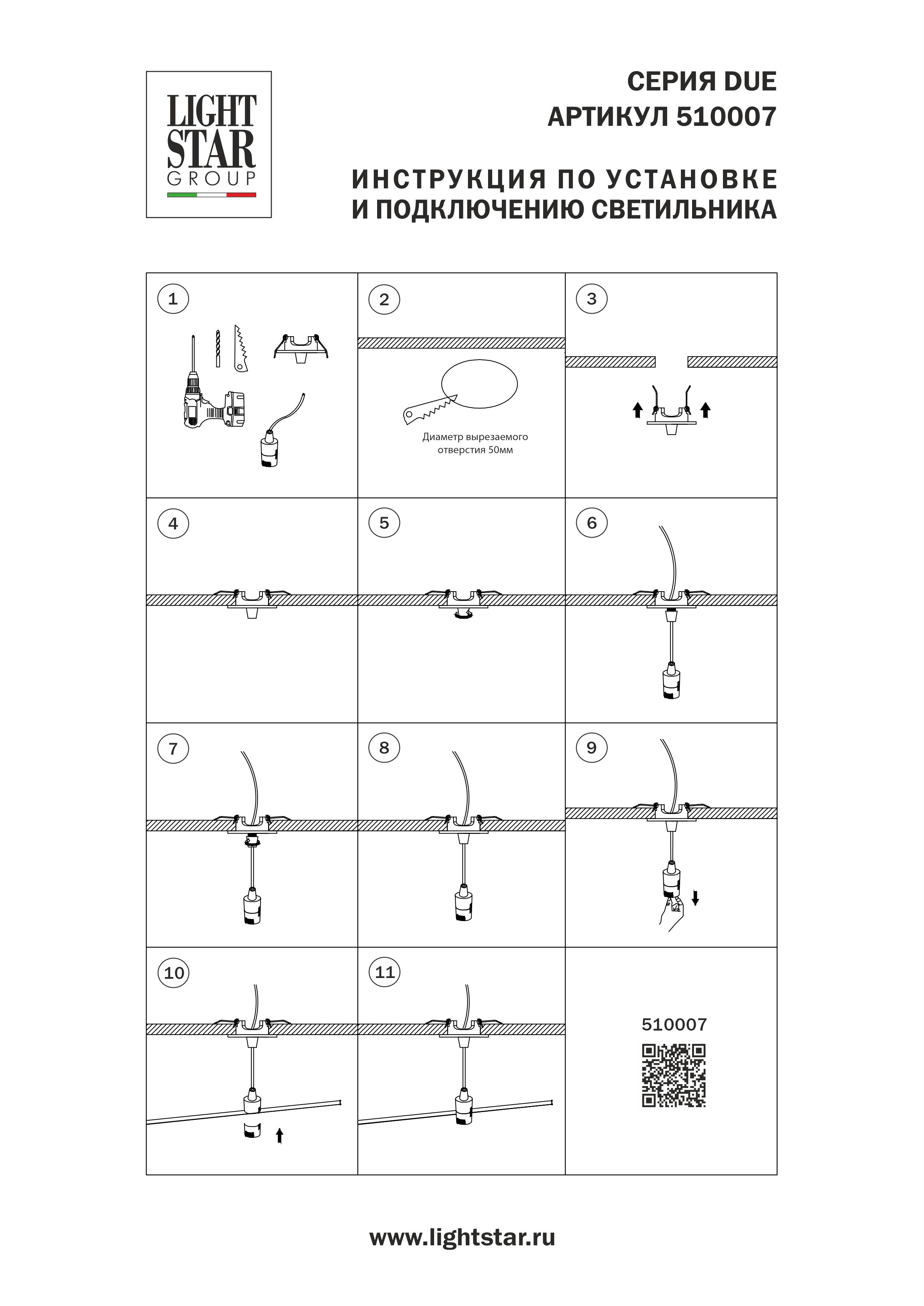 LIGHT STAR GROUP

СЕРИЯ DUE
АРТИКУЛ 510007

ИНСТРУКЦИЯ ПО УСТАНОВКЕ И ПОДКЛЮЧЕНИЮ СВЕТИЛЬНИКА

1

2

Диаметр вырезаемого отверстия 50мм

3

4

5

6

7

8

9

10

11

510007

www.lightstar.ru