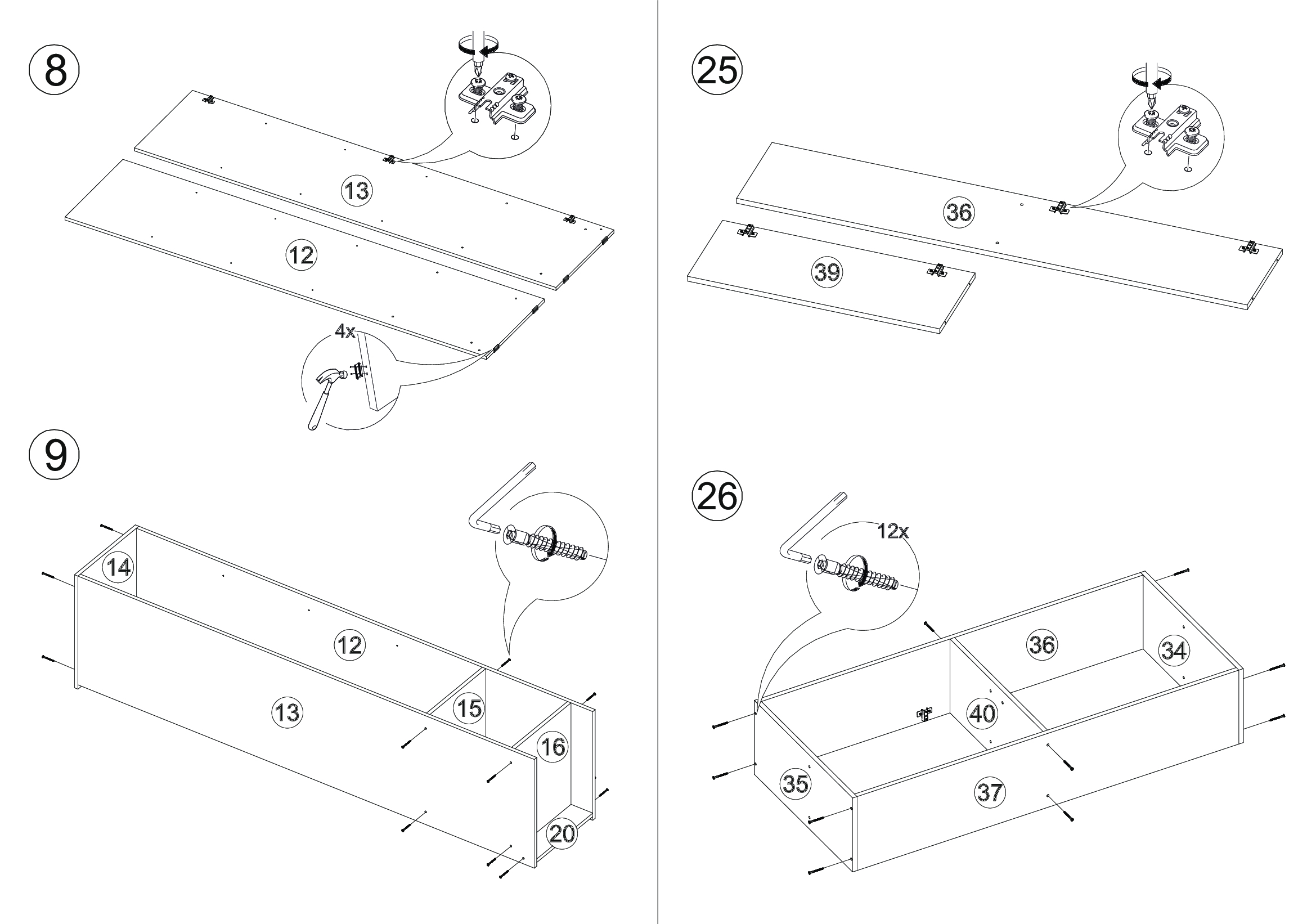 8

13

12

4x

9

14

12

13

15

16

20

25

36

39

26

12x

36

34

40

35

37