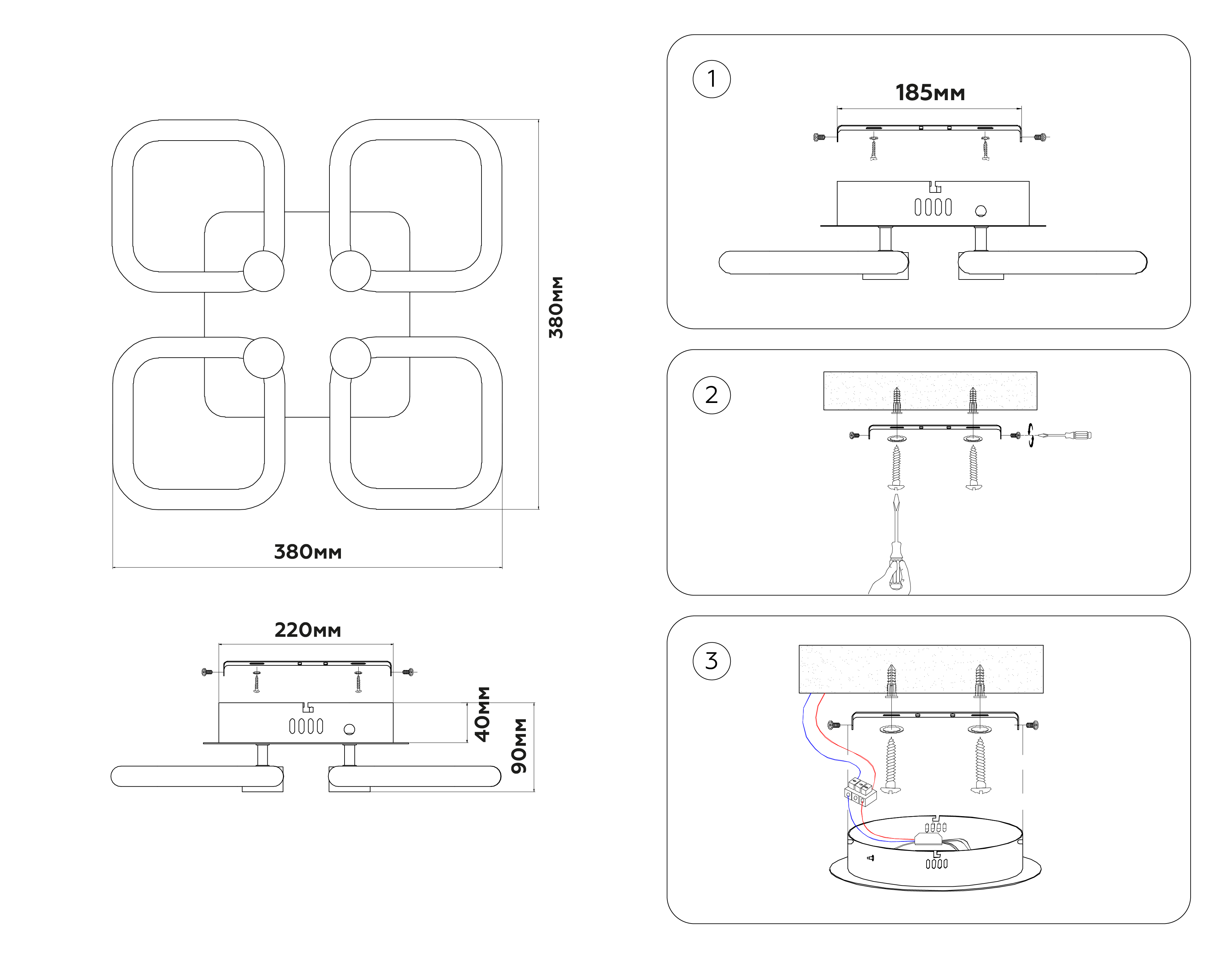 380мм

380мм

220мм

40мм

90мм

1

185мм

2

3