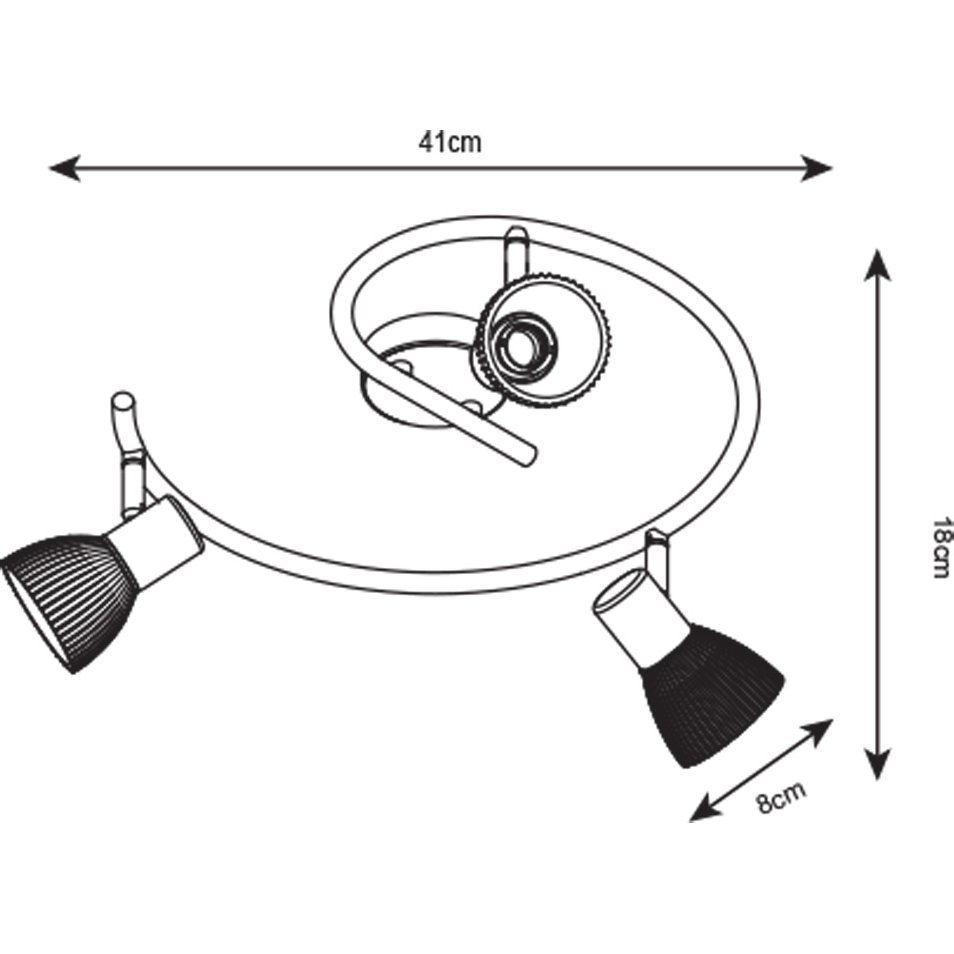 41cm

18cm

8cm